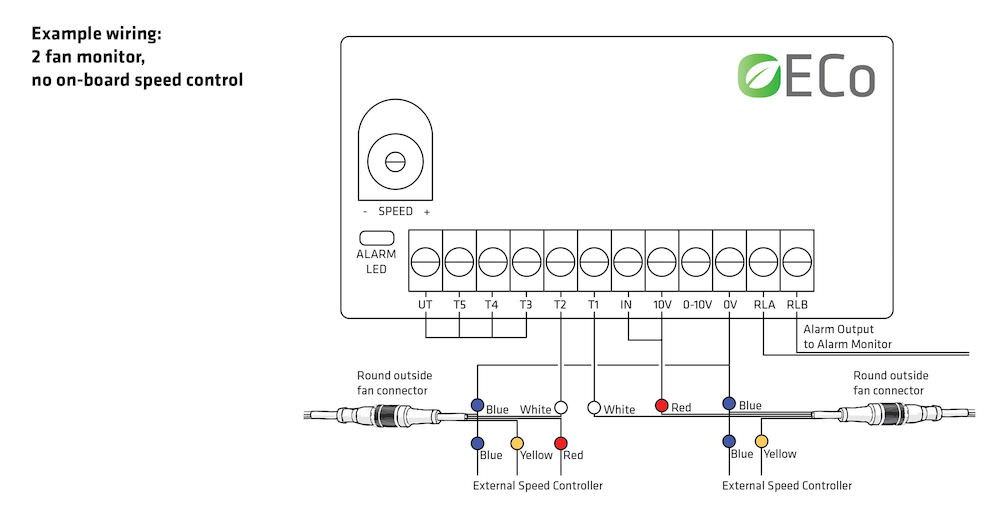 Example wiring:
2 fan monitor,
no on-board speed control

ECo

- SPEED +

ALARM LED

UT T5 T4 T3 T2 T1 IN 10V 0-10V 0V RLA RLB

Alarm Output to Alarm Monitor

Round outside fan connector

Blue White

White Red Blue

Round outside fan connector

Blue Yellow Red

Blue Yellow

External Speed Controller

External Speed Controller